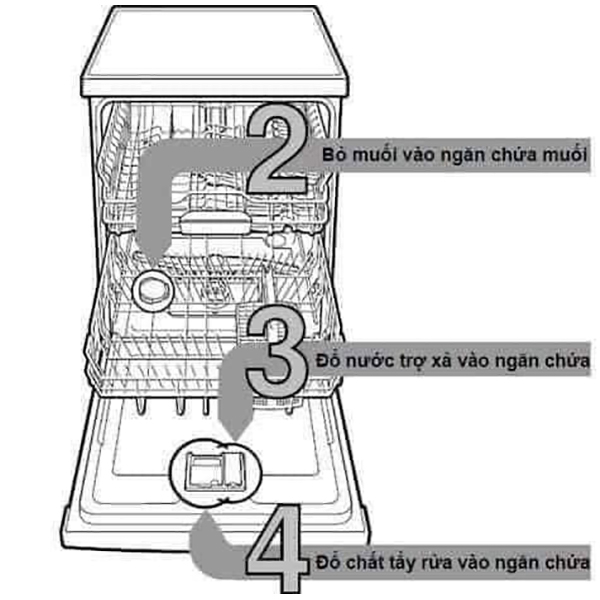 2
Bỏ muối vào ngăn chứa muối

3
Đổ nước trợ xả vào ngăn chứa

4
Đổ chất tẩy rửa vào ngăn chứa