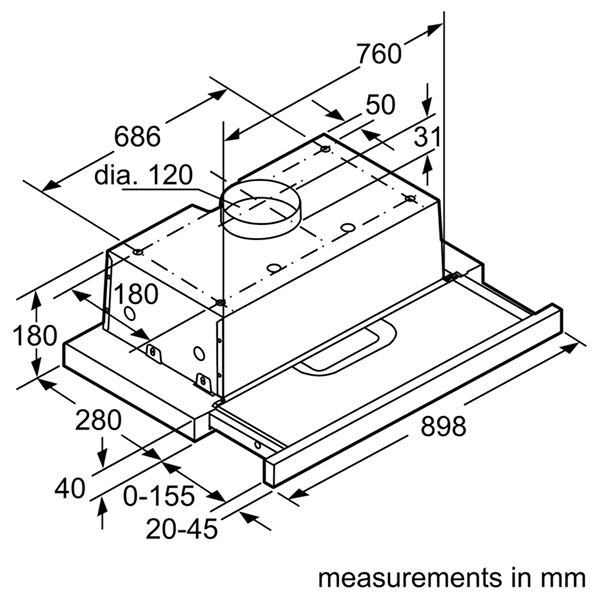 760
50
686
31
dia. 120
180
180
280
898
40
0-155
20-45
measurements in mm