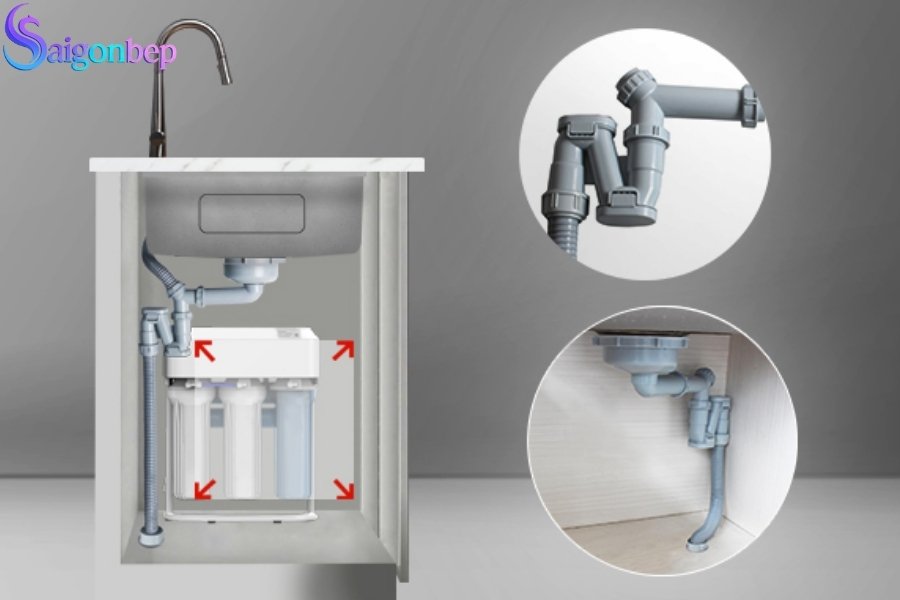 Saigonbep