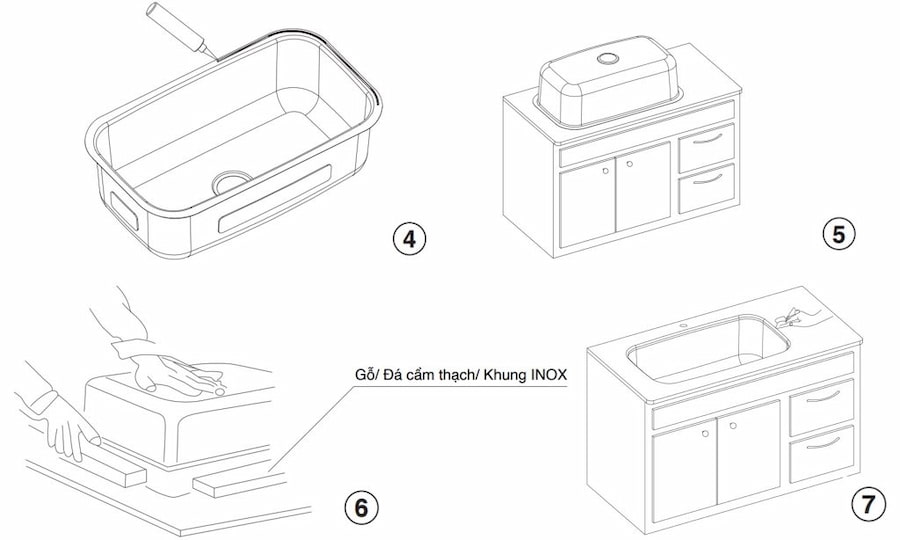 4

5

Gỗ/ Đá cẩm thạch/ Khung INOX

6

7